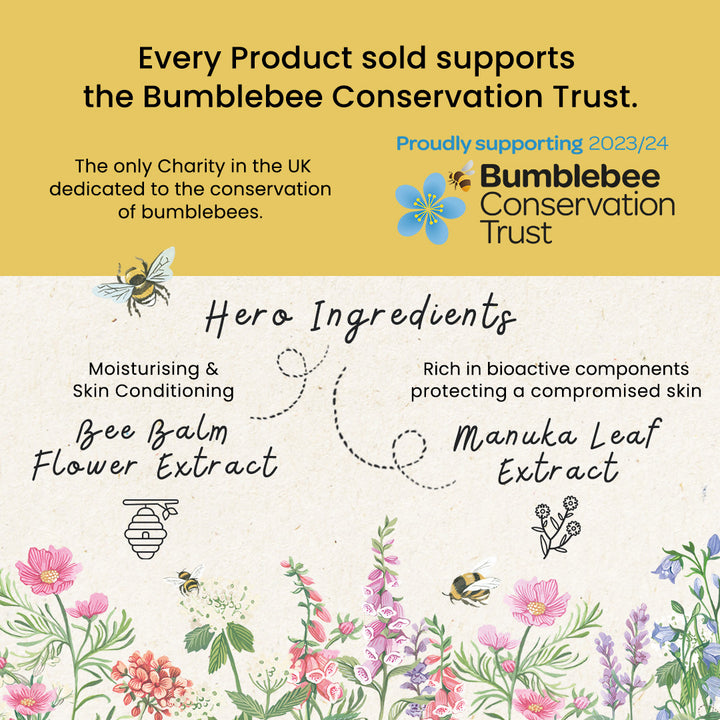 Every Product sold supports the Bumblebee Conservation Trust.

The only Charity in the UK dedicated to the conservation of bumblebees.

Proudly supporting 2023/24

Bumblebee Conservation Trust

Hero Ingredients

Moisturising & Skin Conditioning

Bee Balm Flower Extract

Rich in bioactive components protecting a compromised skin

Manuka Leaf Extract